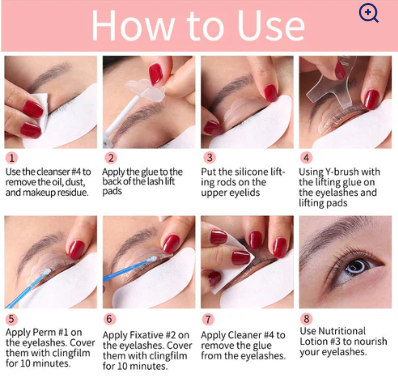 How to Use

1
Use the cleanser #4 to remove the oil, dust, and makeup residue.

2
Apply the glue to the back of the lash lift pads

3
Put the silicone lifting rods on the upper eyelids

4
Using Y-brush with the lifting glue on the eyelashes and lifting pads

5
Apply Perm #1 on the eyelashes. Cover them with clingfilm for 10 minutes.

6
Apply Fixative #2 on the eyelashes. Cover them with clingfilm for 10 minutes.

7
Apply Cleaner #4 to remove the glue from the eyelashes.

8
Use Nutritional Lotion #3 to nourish your eyelashes.